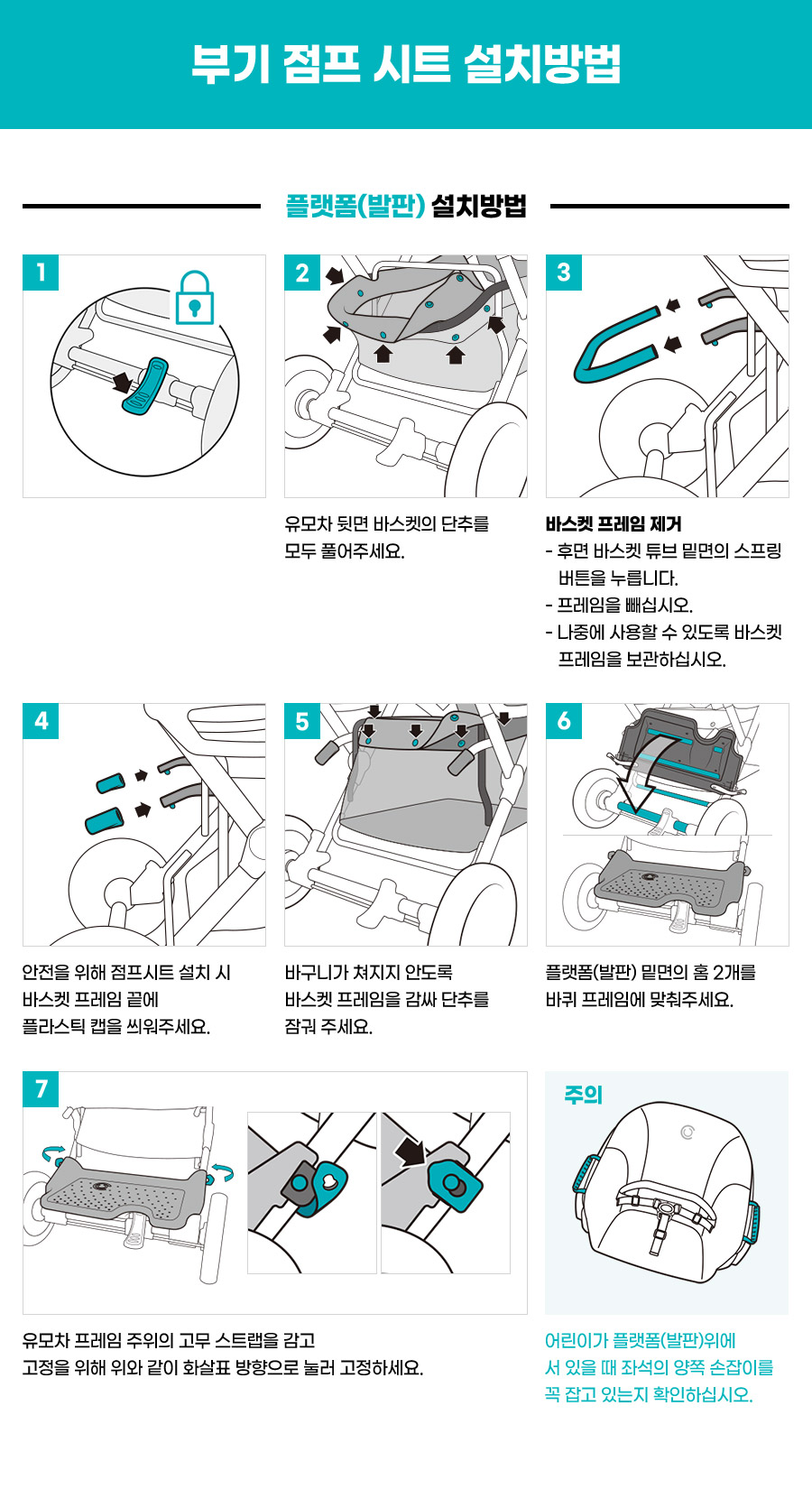 부기 점프 시트 설치방법

플랫폼(발판) 설치방법

1

2

유모차 뒷면 바스켓의 단추를 모두 풀어주세요.

3

바스켓 프레임 제거
- 후면 바스켓 튜브 밑면의 스프링 버튼을 누릅니다.
- 프레임을 빼십시오.
- 나중에 사용할 수 있도록 바스켓 프레임을 보관하십시오.

4

안전을 위해 점프시트 설치 시 바스켓 프레임 끝에 플라스틱 캡을 씌워주세요.

5

바구니가 쳐지지 안도록 바스켓 프레임을 감싸 단추를 잠궈 주세요.

6

플랫폼(발판) 밑면의 홈 2개를 바퀴 프레임에 맞춰주세요.

7

유모차 프레임 주위의 고무 스트랩을 감고 고정을 위해 위와 같이 화살표 방향으로 눌러 고정하세요.

주의

어린이가 플랫폼(발판)위에 서 있을 때 좌석의 양쪽 손잡이를 꼭 잡고 있는지 확인하십시오.